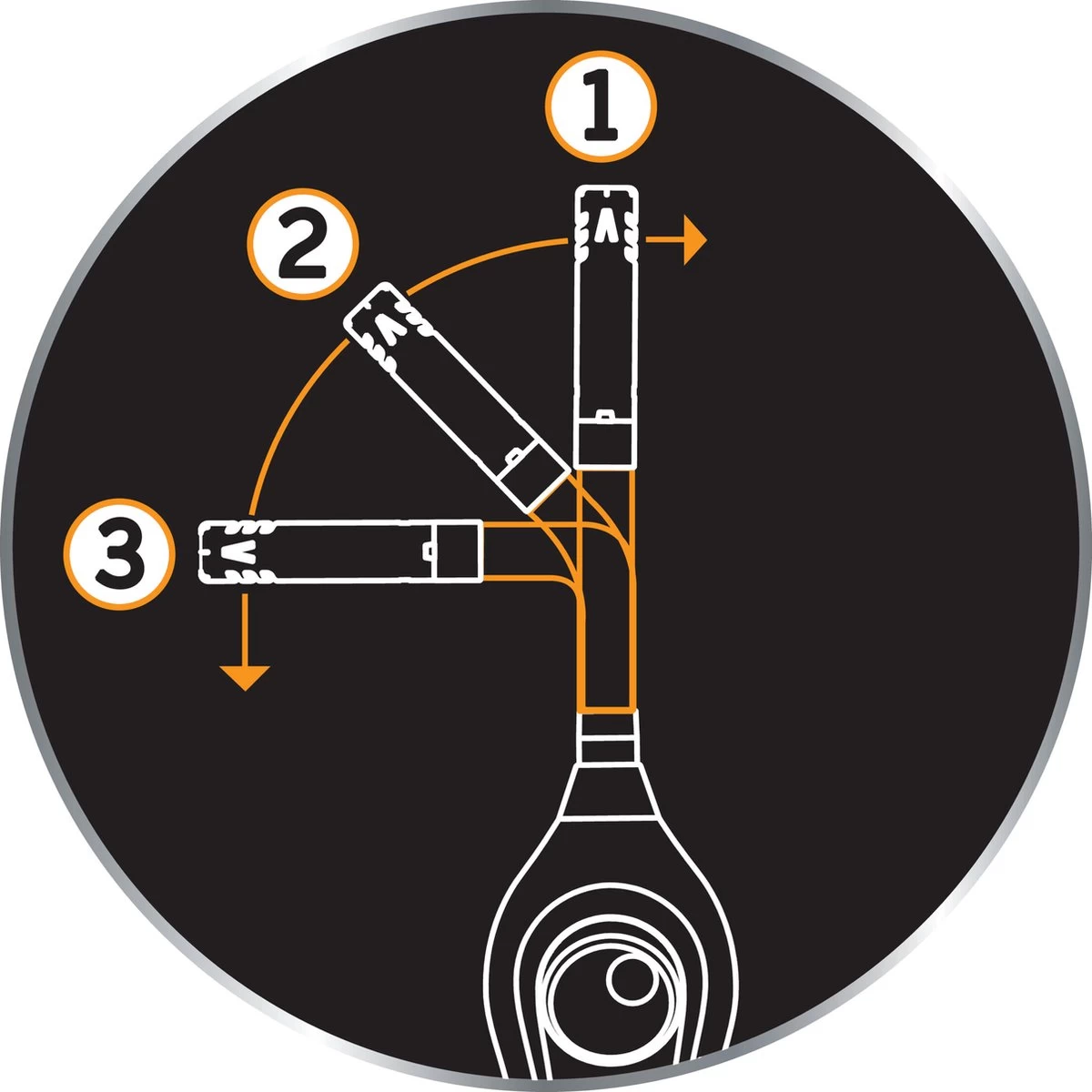 1
2
3